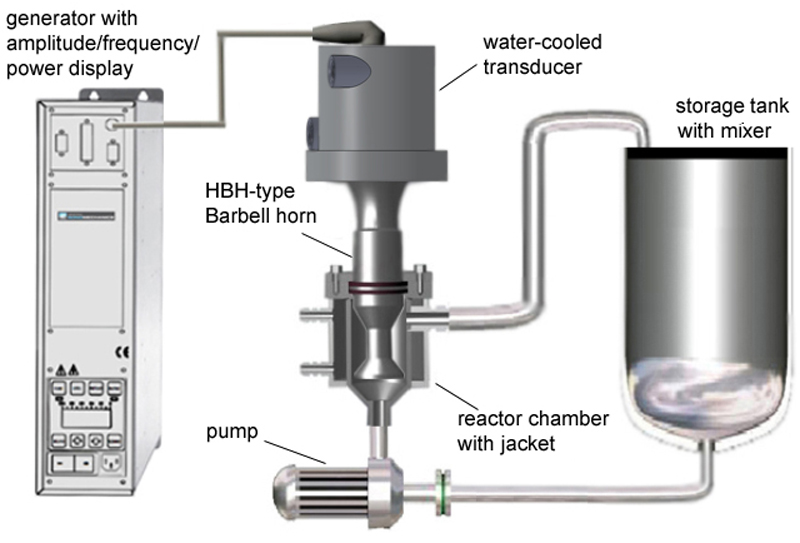 generator with amplitude/frequency/ power display

water-cooled transducer

storage tank with mixer

HBH-type Barbell horn

CE

reactor chamber with jacket

pump